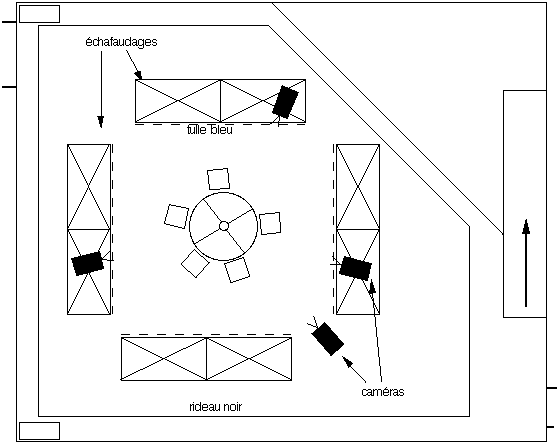 échafaudages

tulle bleu

caméras

rideau noir